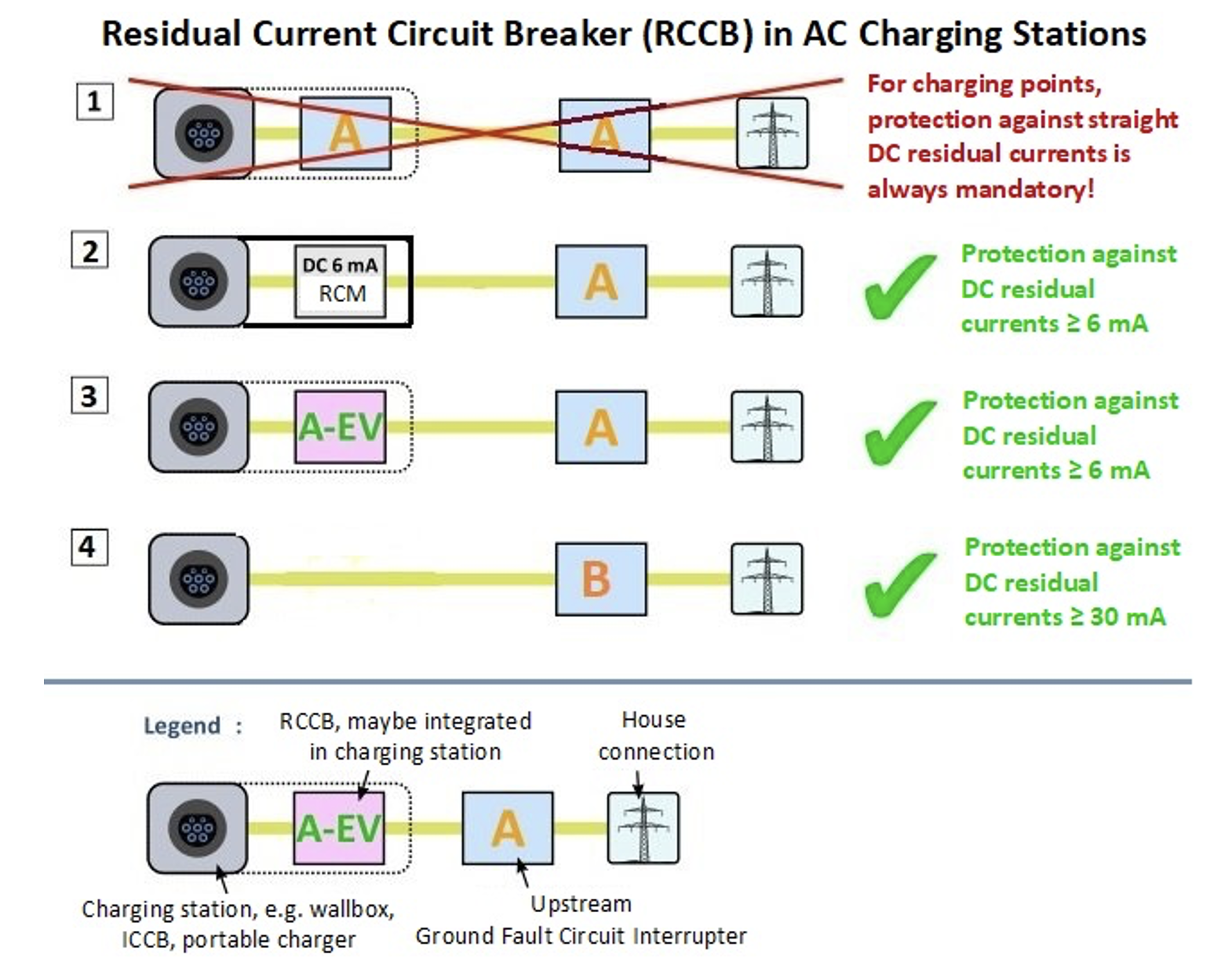 Residual Current Circuit Breaker (RCCB) in AC Charging Stations

1

A

A

For charging points, protection against straight DC residual currents is always mandatory!

2

DC 6 mA
RCM

A

Protection against DC residual currents ≥ 6 mA

3

A-EV

A

Protection against DC residual currents ≥ 6 mA

4

B

Protection against DC residual currents ≥ 30 mA

Legend :

RCCB, maybe integrated in charging station

House connection

A-EV

A

Charging station, e.g. wallbox, ICCB, portable charger

Upstream Ground Fault Circuit Interrupter